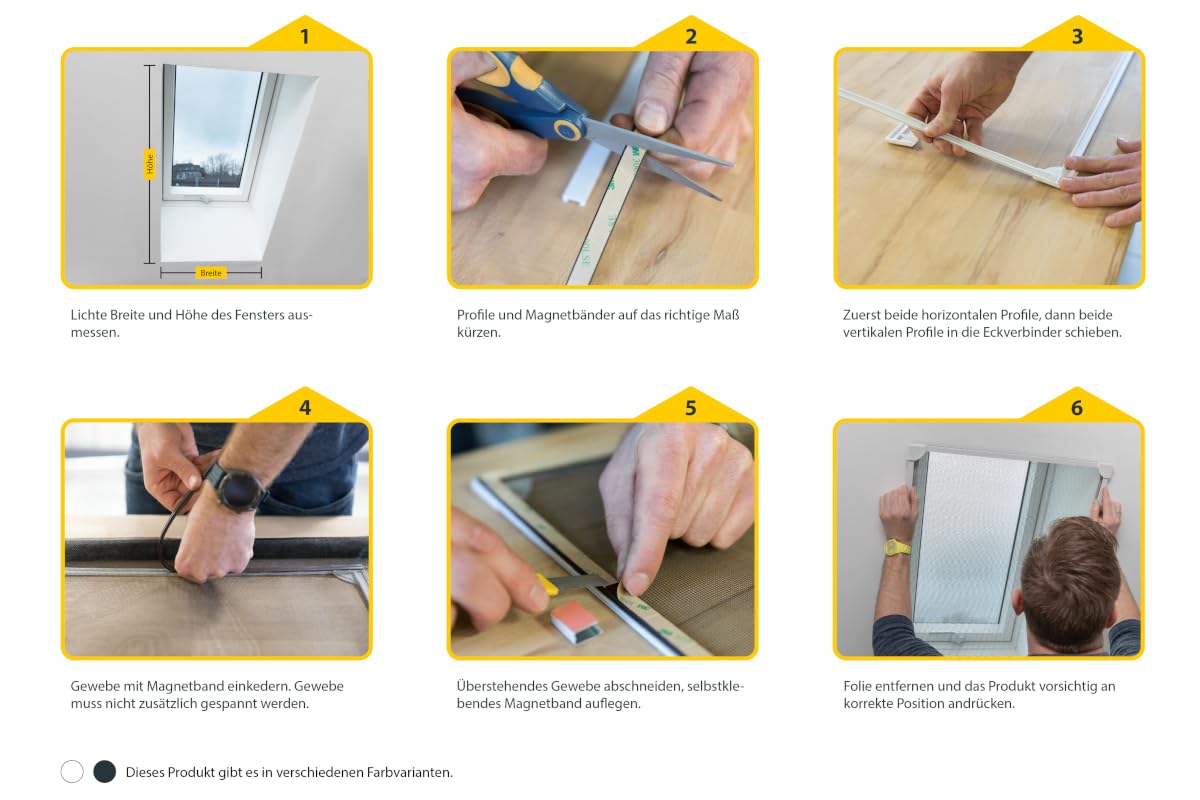 1

Höhe

Breite

Lichte Breite und Höhe des Fensters ausmessen.

2

Profile und Magnetbänder auf das richtige Maß kürzen.

3

Zuerst beide horizontalen Profile, dann beide vertikalen Profile in die Eckverbinder schieben.

4

Gewebe mit Magnetband einkedern. Gewebe muss nicht zusätzlich gespannt werden.

5

Überstehendes Gewebe abschneiden, selbstklebendes Magnetband auflegen.

6

Folie entfernen und das Produkt vorsichtig an korrekte Position andrücken.

Dieses Produkt gibt es in verschiedenen Farbvarianten.